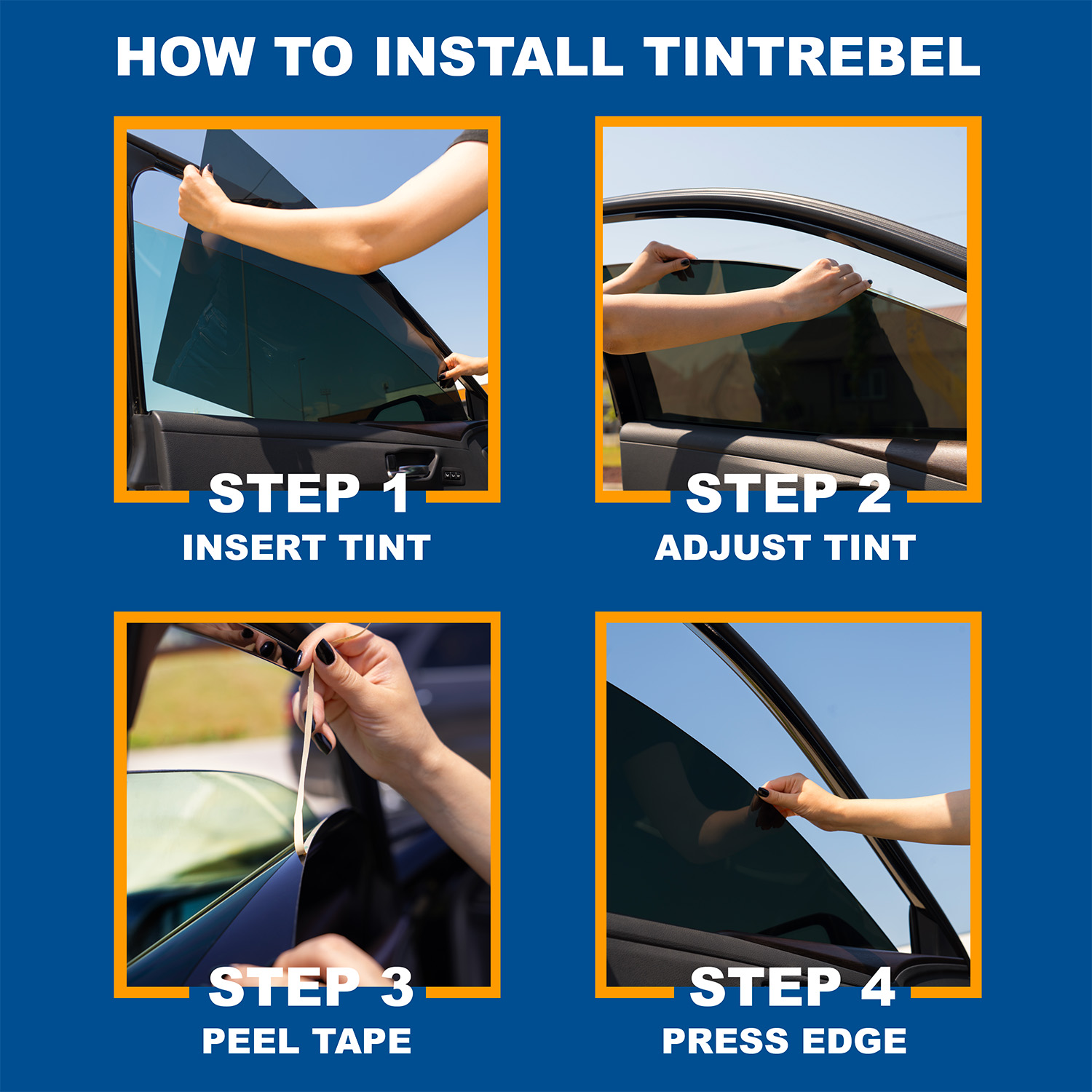 HOW TO INSTALL TINTREBEL

STEP 1
INSERT TINT

STEP 2
ADJUST TINT

STEP 3
PEEL TAPE

STEP 4
PRESS EDGE